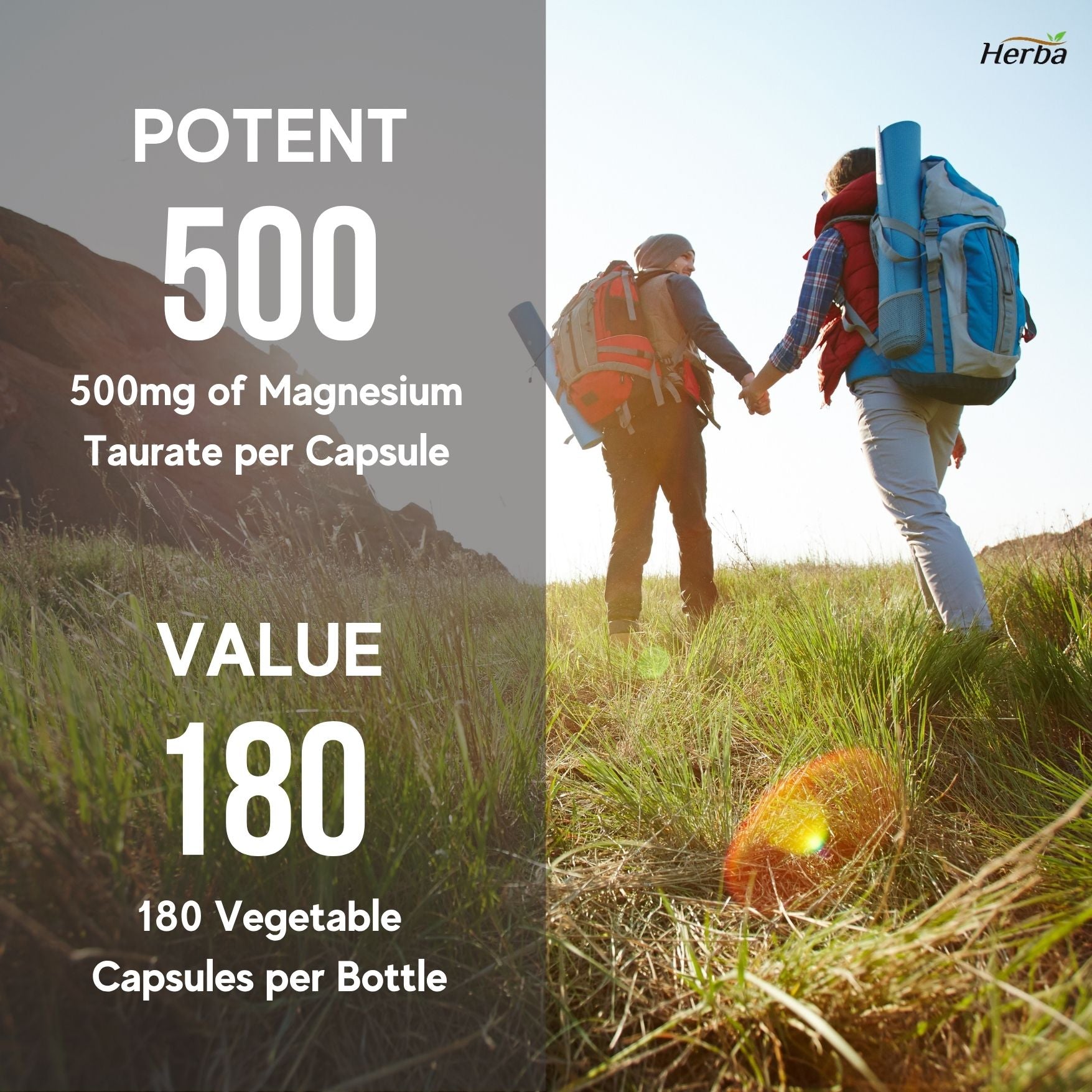 Herba

POTENT
500
500mg of Magnesium Taurate per Capsule

VALUE
180
180 Vegetable Capsules per Bottle