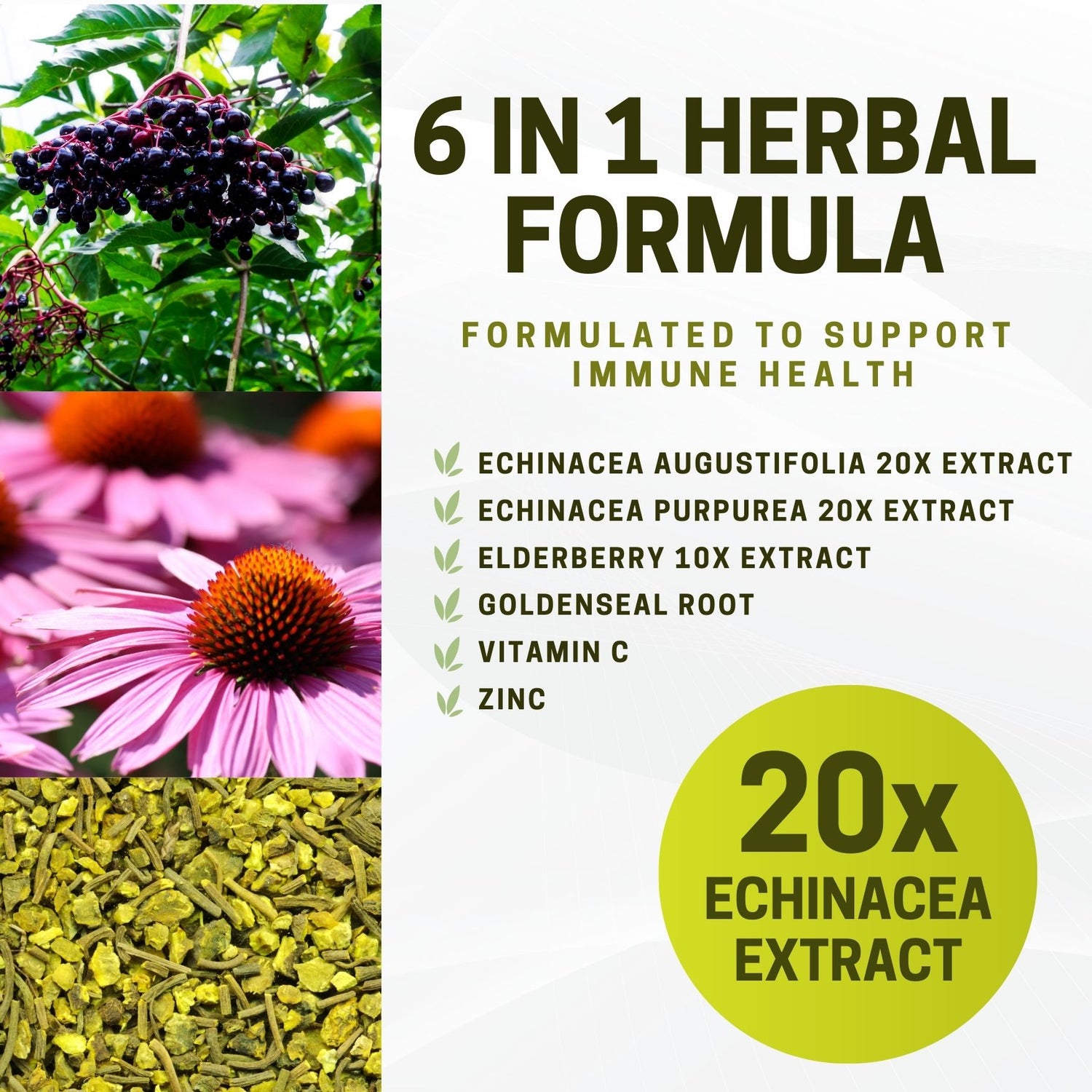 6 IN 1 HERBAL FORMULA

FORMULATED TO SUPPORT IMMUNE HEALTH

ECHINACEA AUGUSTIFOLIA 20X EXTRACT
ECHINACEA PURPUREA 20X EXTRACT
ELDERBERRY 10X EXTRACT
GOLDENSEAL ROOT
VITAMIN C
ZINC

20x ECHINACEA EXTRACT