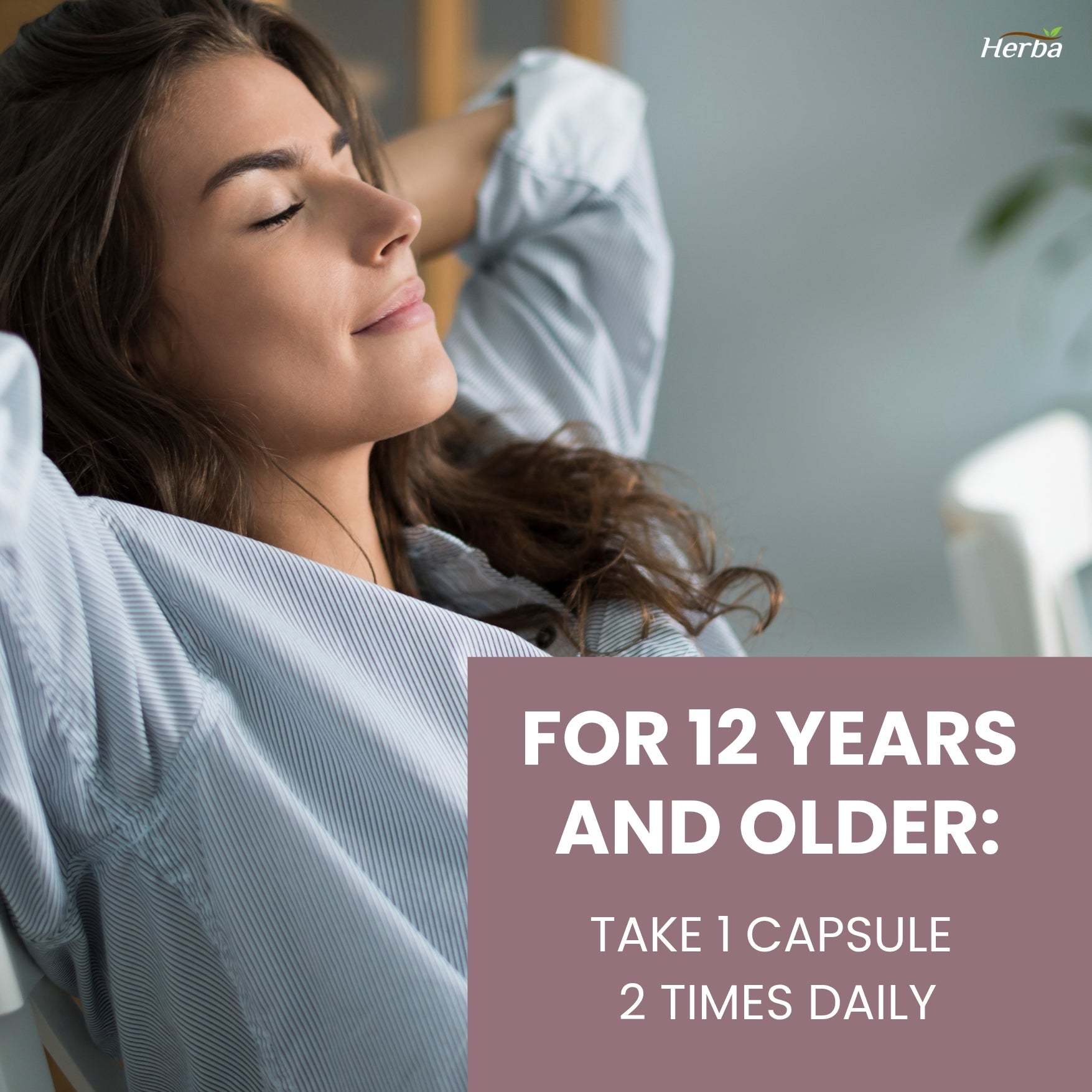 Herba

FOR 12 YEARS AND OLDER:

TAKE 1 CAPSULE 2 TIMES DAILY